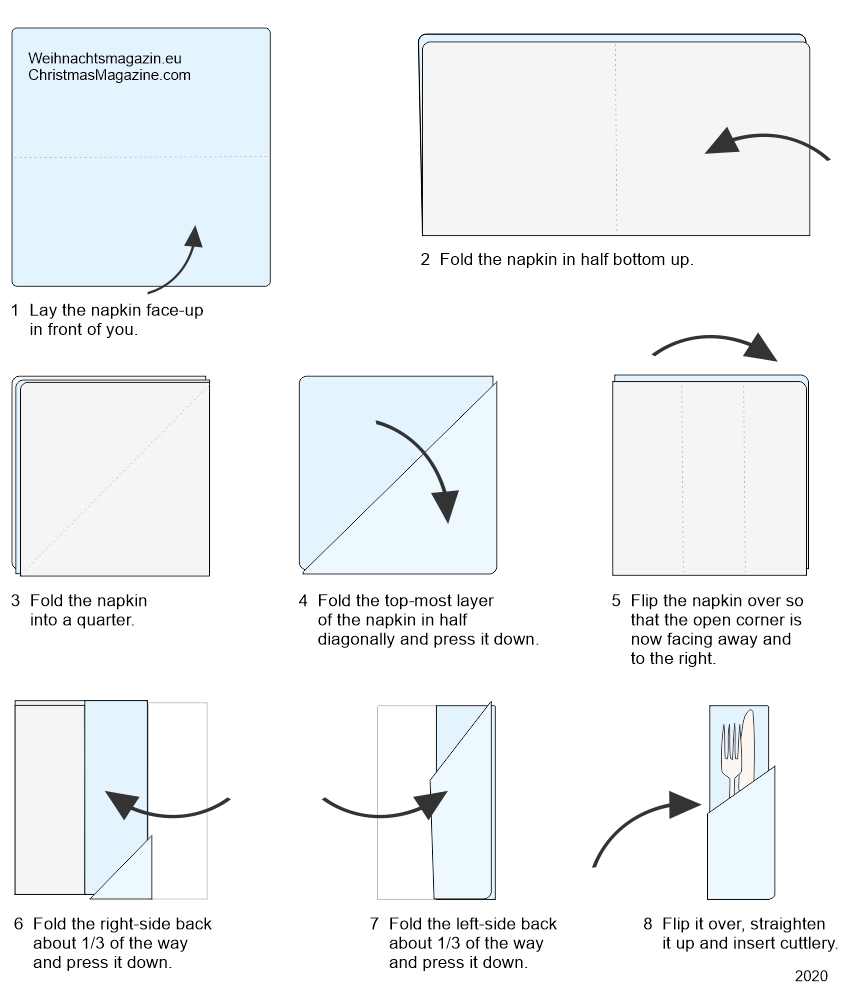 Weihnachtsmagazin.eu
ChristmasMagazine.com

1 Lay the napkin face-up in front of you.

2 Fold the napkin in half bottom up.

3 Fold the napkin into a quarter.

4 Fold the top-most layer of the napkin in half diagonally and press it down.

5 Flip the napkin over so that the open corner is now facing away and to the right.

6 Fold the right-side back about 1/3 of the way and press it down.

7 Fold the left-side back about 1/3 of the way and press it down.

8 Flip it over, straighten it up and insert cuttlery.

2020